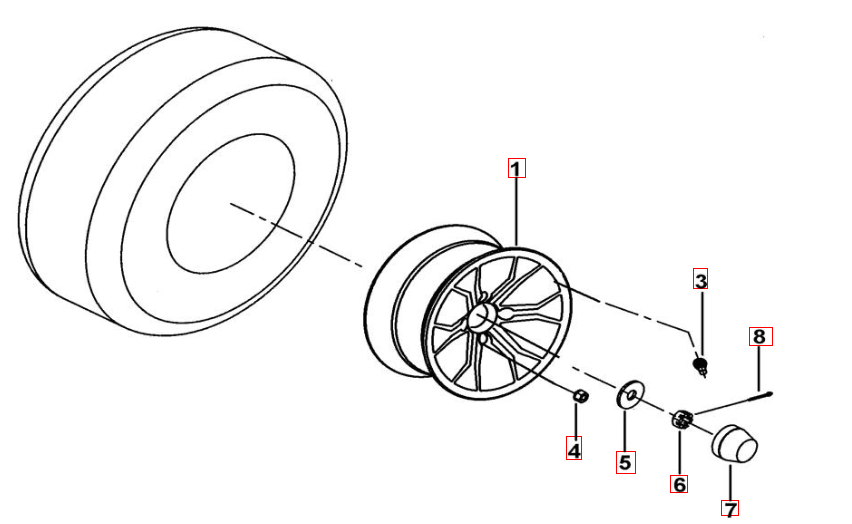 1
3
8
4
5
6
7