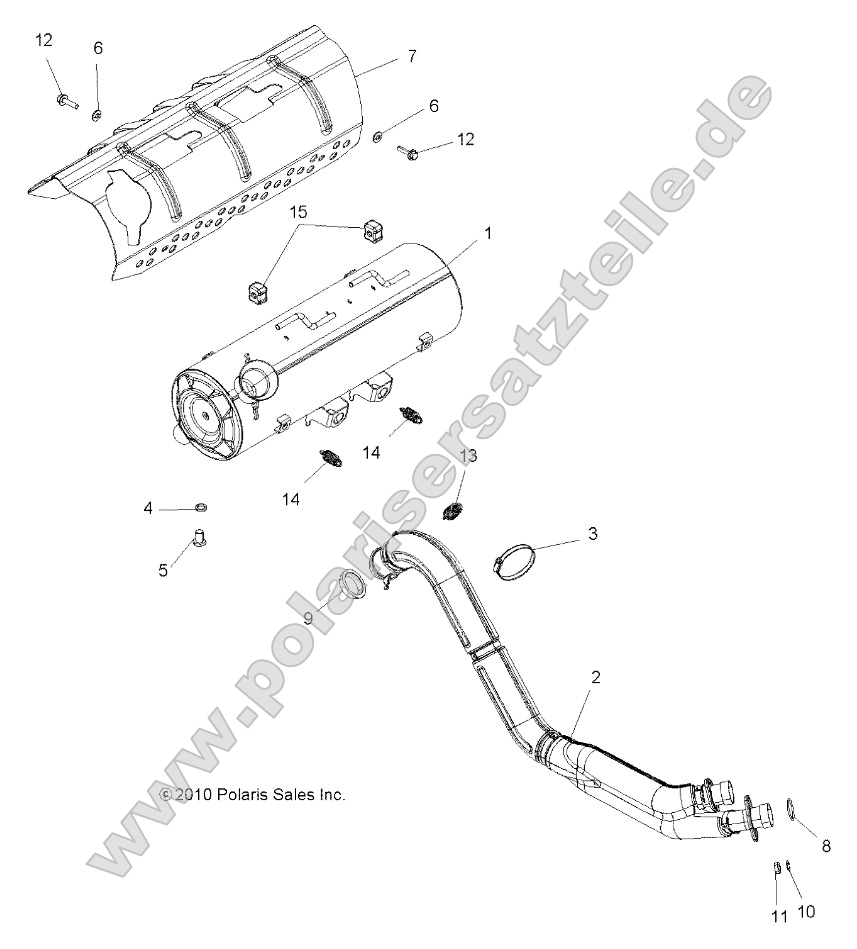 12
6
7
6
12
15
1
14
14
13
4
5
3
9
2
© 2010 Polaris Sales Inc.
8
11
10
www.polarisersatzteile.de