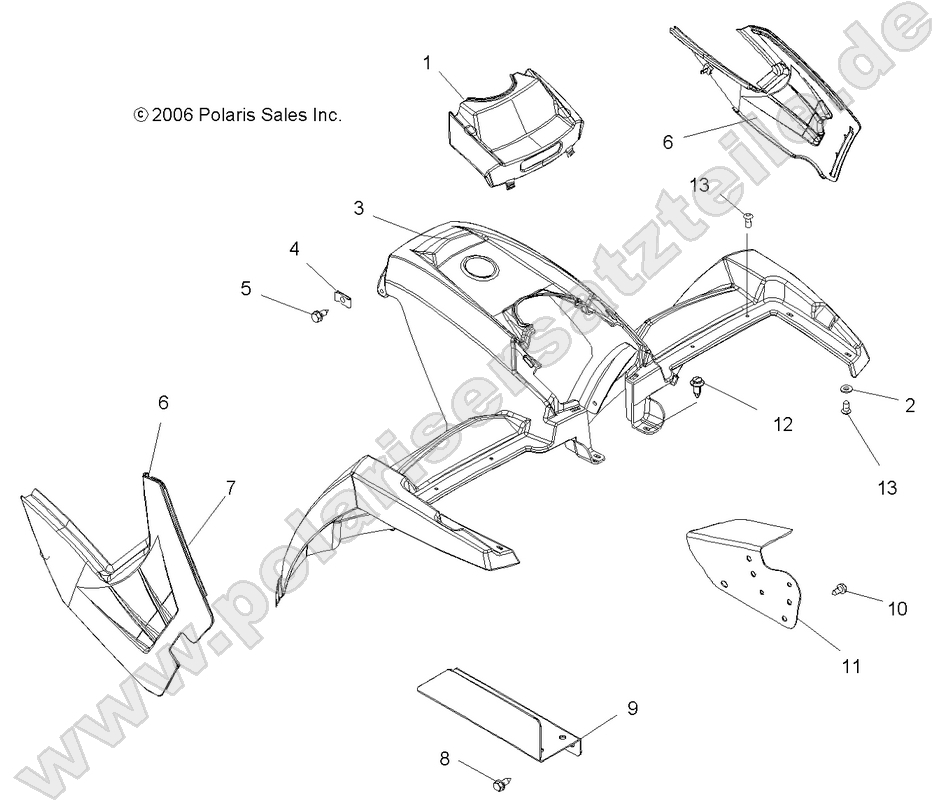 © 2006 Polaris Sales Inc.

1
6
13
3
4
5
12
2
13
6
7
10
11
9
8

www.polarisersatzteile.de