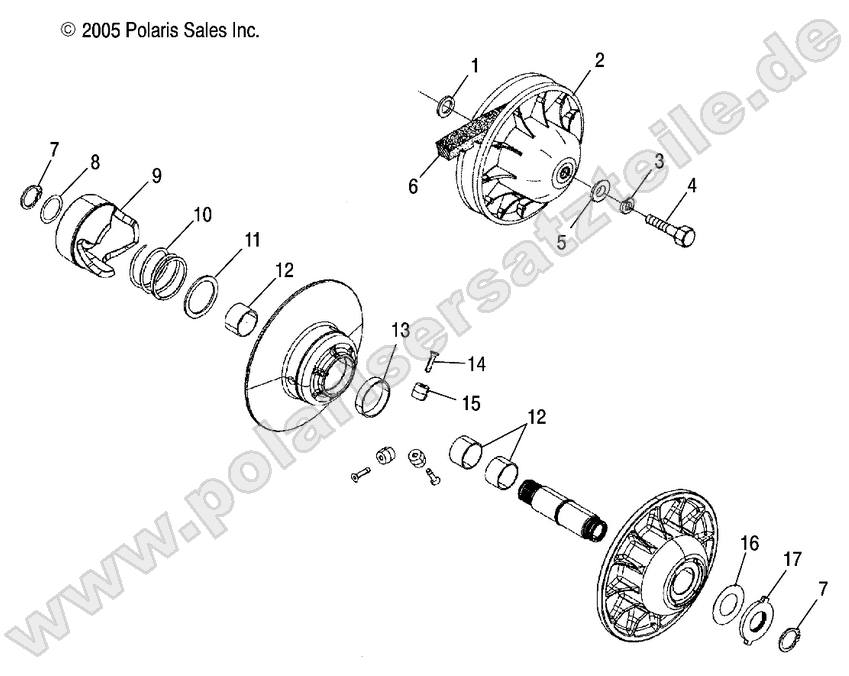 © 2005 Polaris Sales Inc.

www.polarisersatzteile.de

1
2
3
4
5
6
7
8
9
10
11
12
13
14
15
12
16
17
7