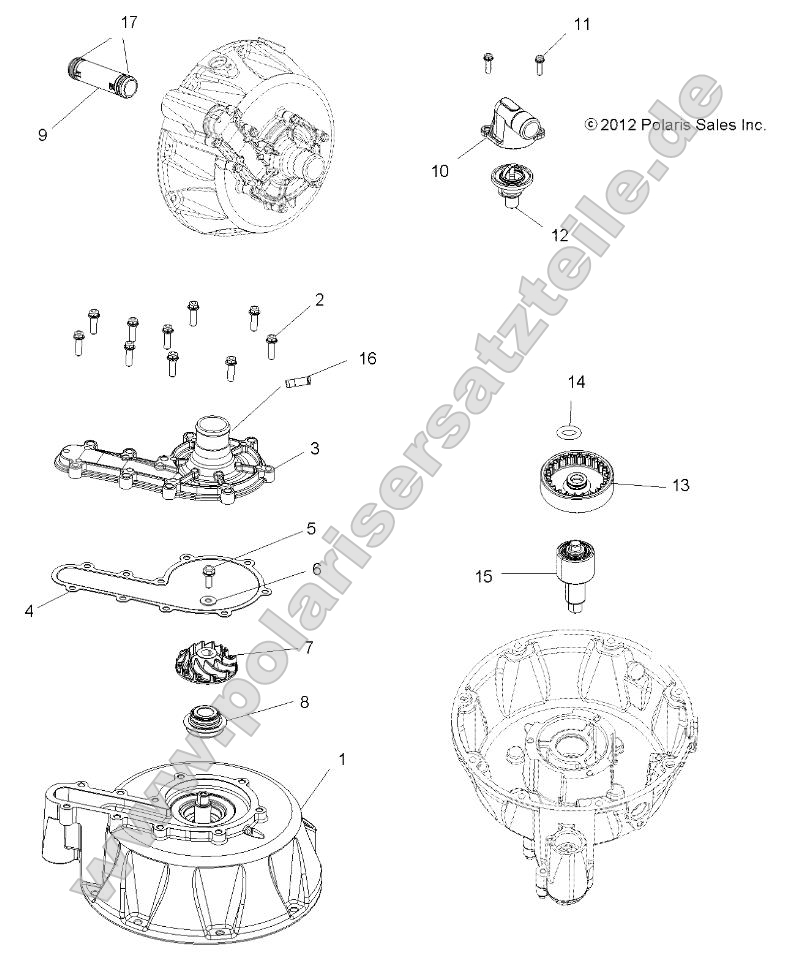 17
9
11
© 2012 Polaris Sales Inc.
10
12
2
16
3
14
13
5
6
4
15
7
8
1
www.polarisersatzteile.de