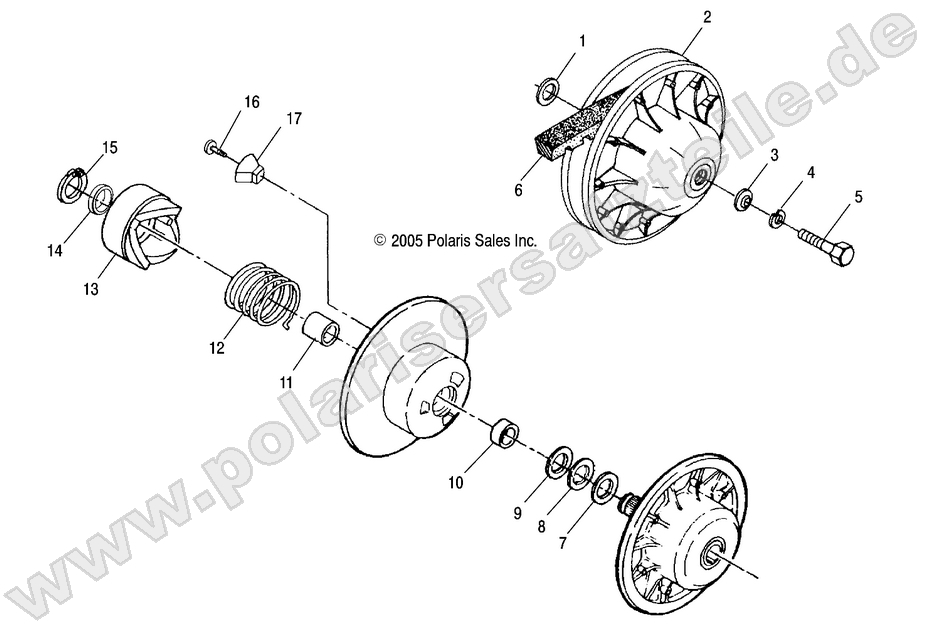 1
2
16
17
15
6
3
4
5
14
13
© 2005 Polaris Sales Inc.
12
11
10
9
8
7
www.polarisersatzteile.de