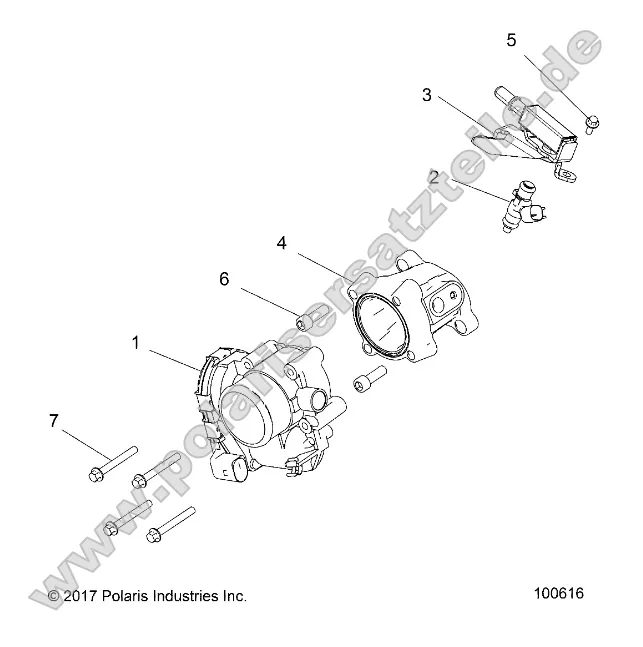 5
3
2
4
6
1
7
www.polarisersatzteile.de
© 2017 Polaris Industries Inc.
100616