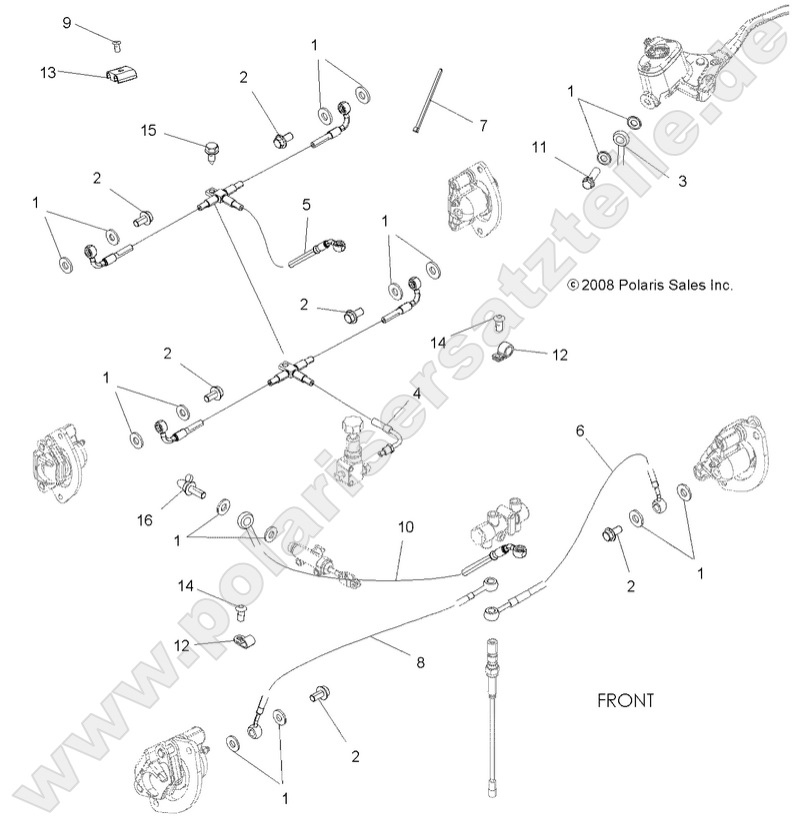 9
13
1
2
15
7
1
11
3
2
1
5
1
© 2008 Polaris Sales Inc.
2
14
12
2
1
4
6
16
1
10
2
1
14
12
8
FRONT
2
1
www.polarisersatzteile.de