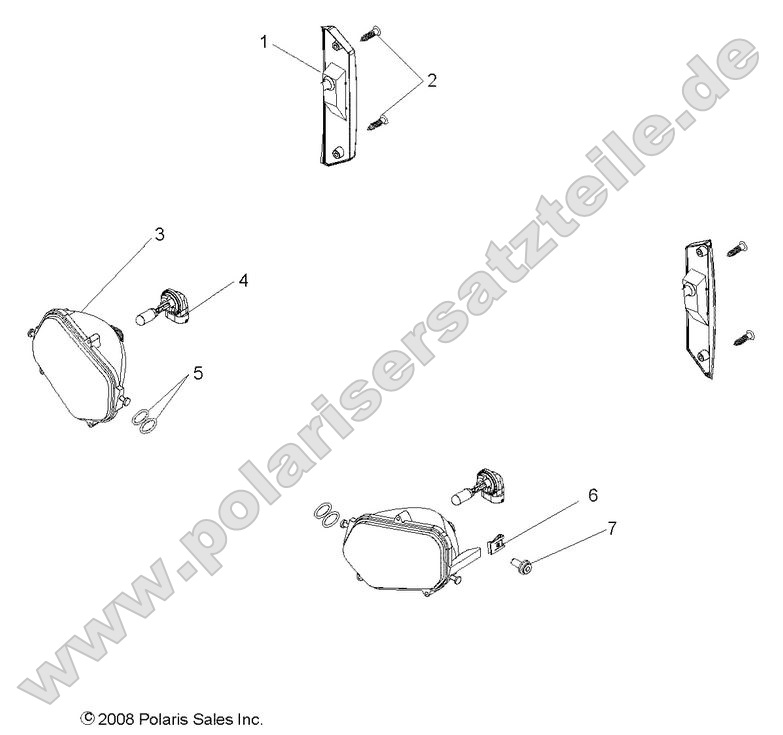 1
2
3
4
5
6
7
www.polarisersatzteile.de
© 2008 Polaris Sales Inc.