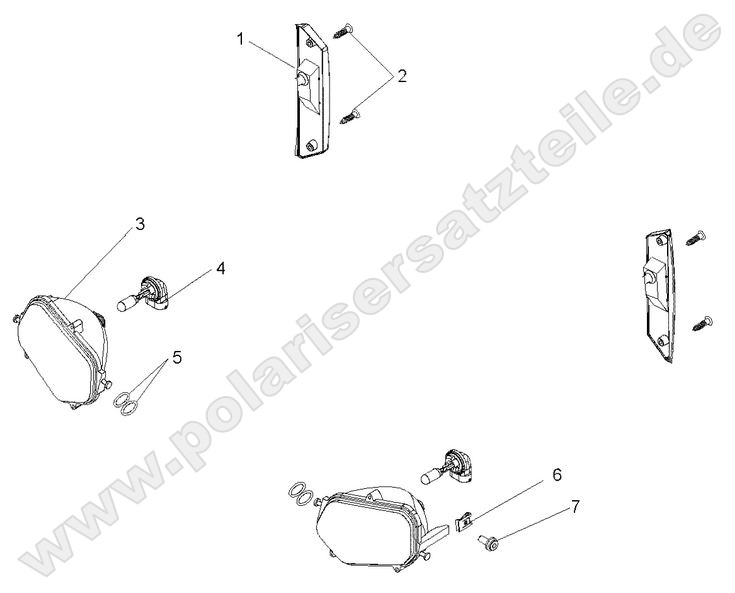 1
2
3
4
5
6
7
www.polarisersatzteile.de