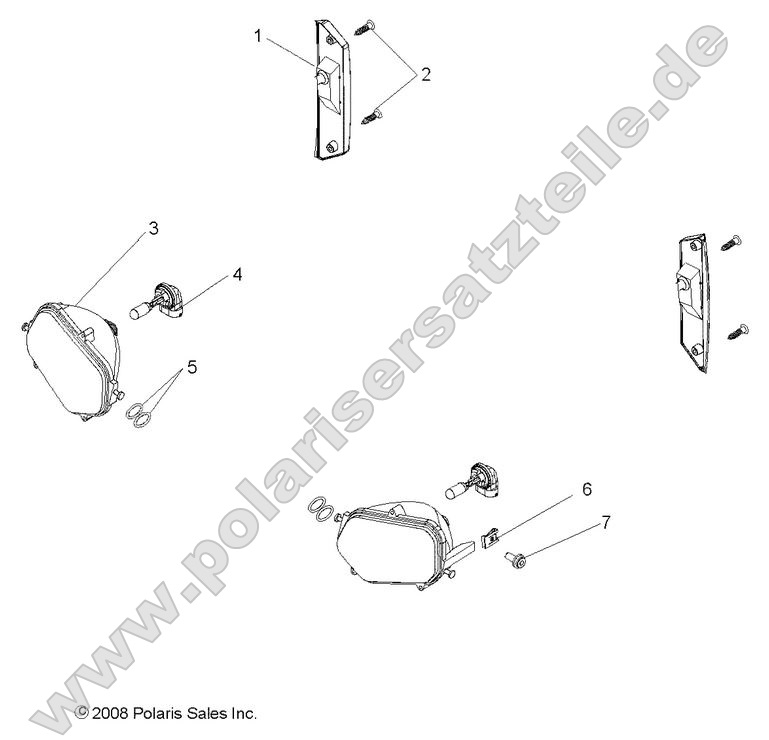 1
2
3
4
5
6
7
www.polarisersatzteile.de
© 2008 Polaris Sales Inc.