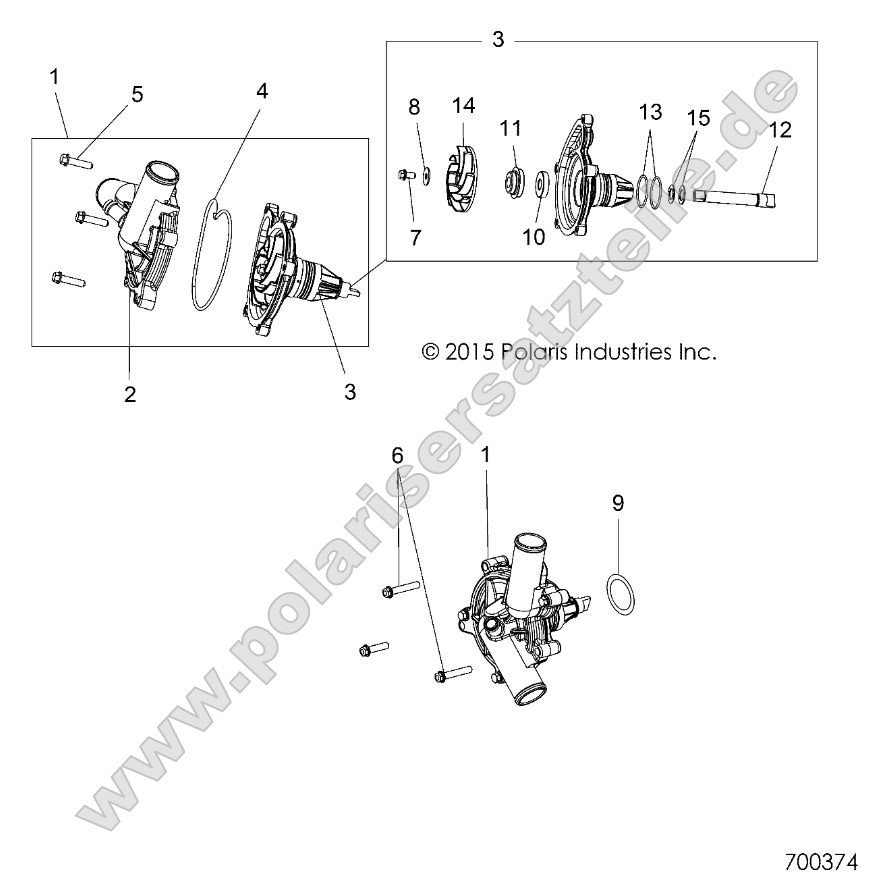 1
5
4
2
3
3
8
14
11
13
15
12
7
10
© 2015 Polaris Industries Inc.
6
1
9
www.polarisersatzteile.de
700374