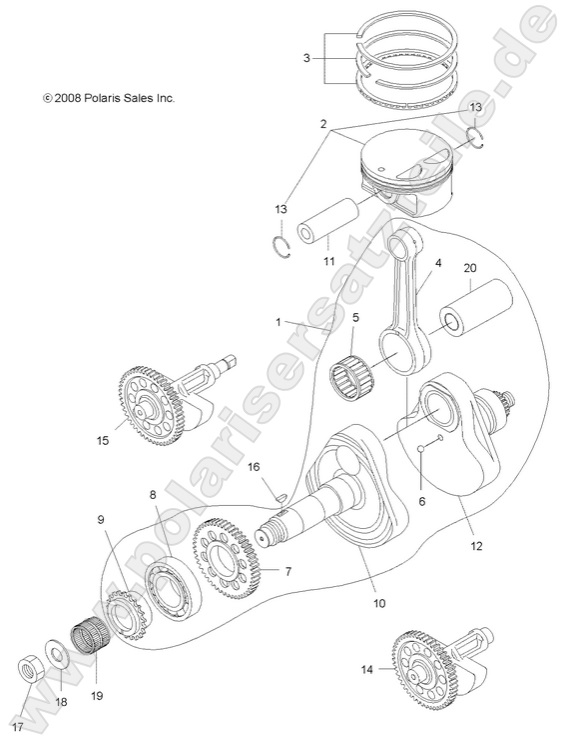 © 2008 Polaris Sales Inc.

www.polarisersatzteile.de

3
2
13
13
11
4
20
1
5
15
16
6
8
9
7
12
10
14
19
18
17