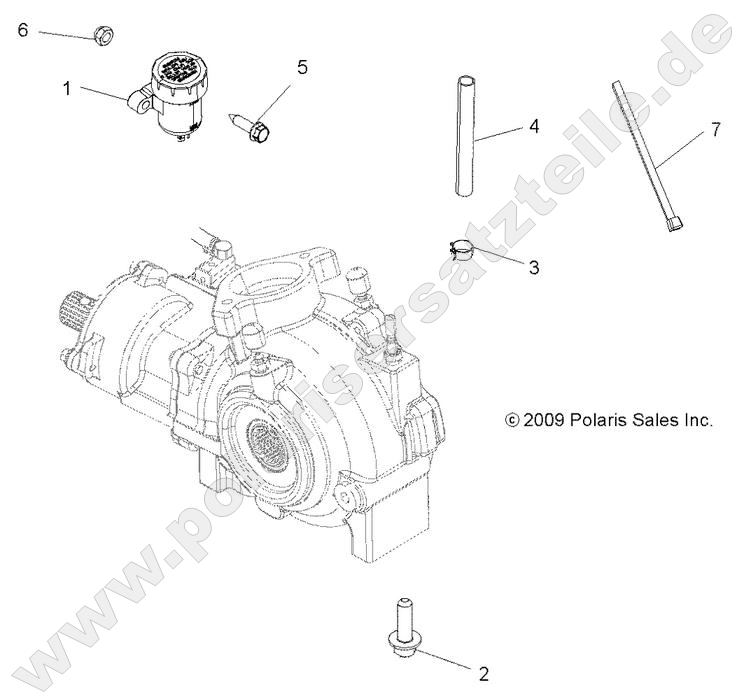 6
1
5
4
7
3
© 2009 Polaris Sales Inc.
2
www.polarisersatzteile.de