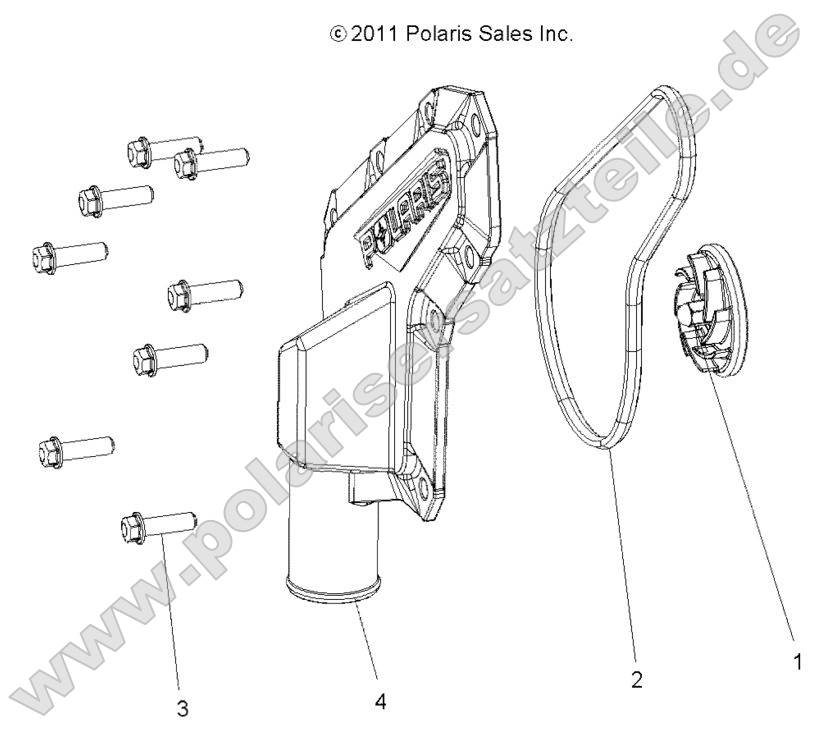 © 2011 Polaris Sales Inc.

www.polarisersatzteile.de

POLARIS

3

4

2

1