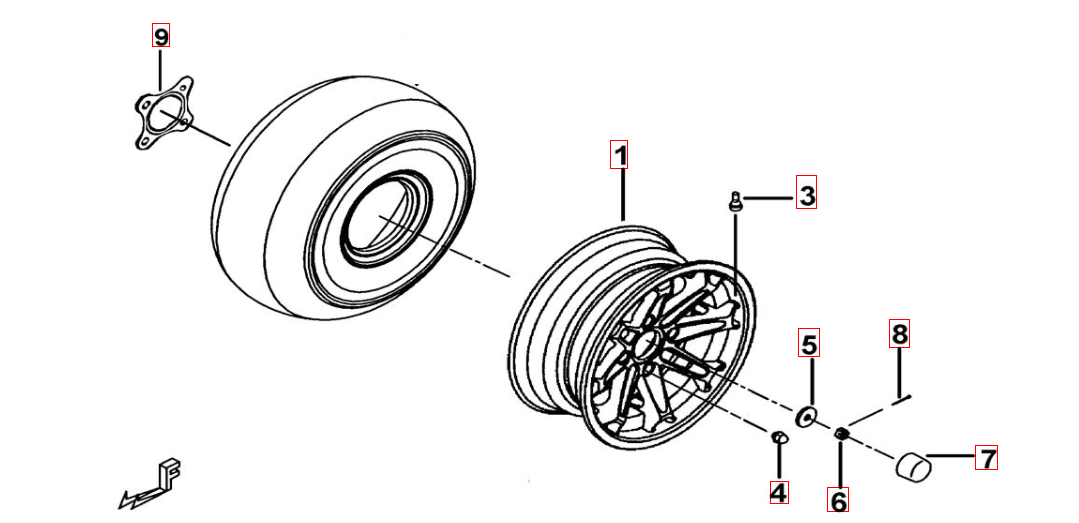 9
1
3
5
8
7
4
6
F