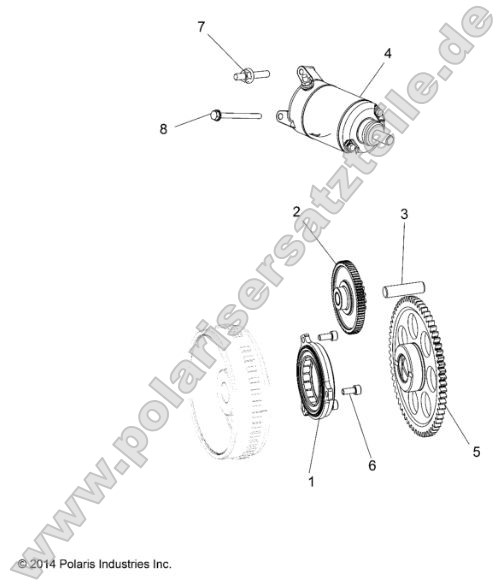 7
4
8
2
3
1
6
5
www.polarisersatzteile.de
© 2014 Polaris Industries Inc.