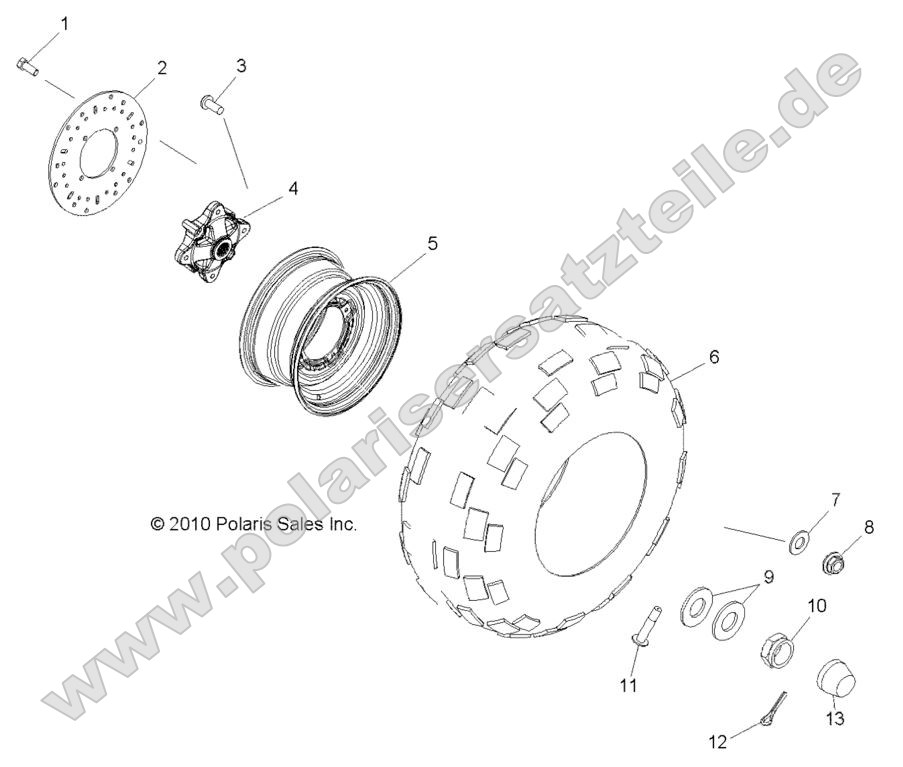 1
2
3
4
5
6
© 2010 Polaris Sales Inc.
7
8
9
10
11
12
13
www.polarisersatzteile.de