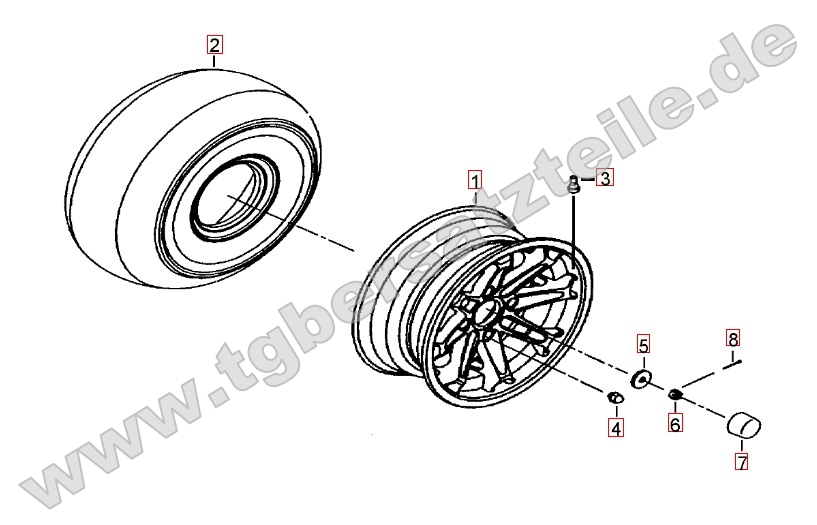 2
1
3
5
8
4
6
7
www.tgbersatzteile.de