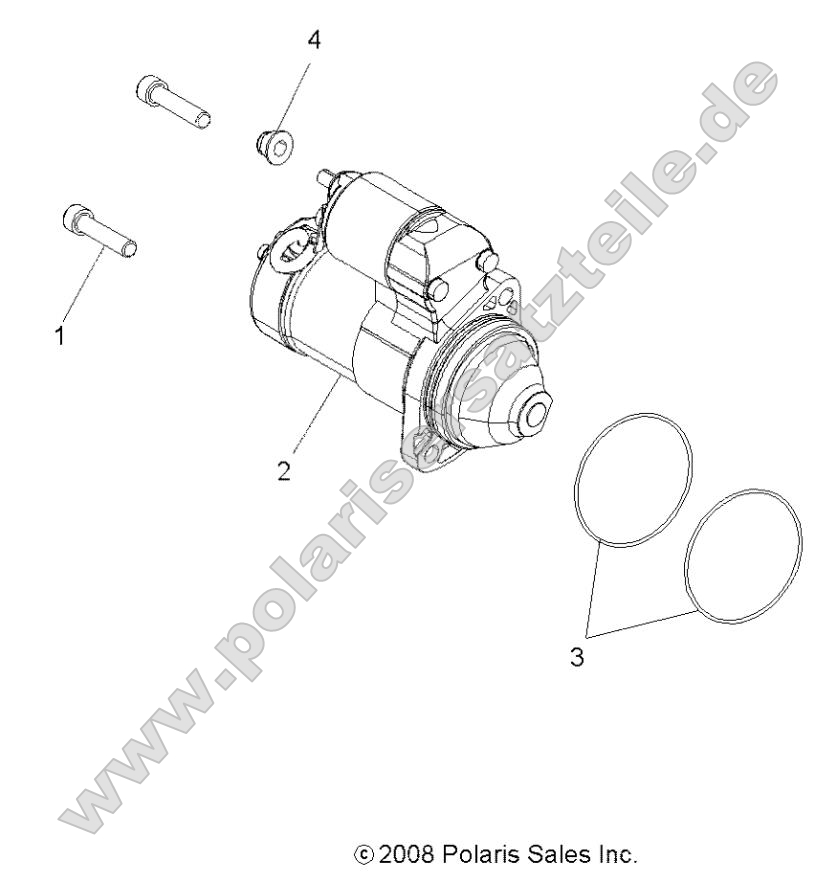 4

1

2

3

www.polaris-ersatzteile.de

© 2008 Polaris Sales Inc.