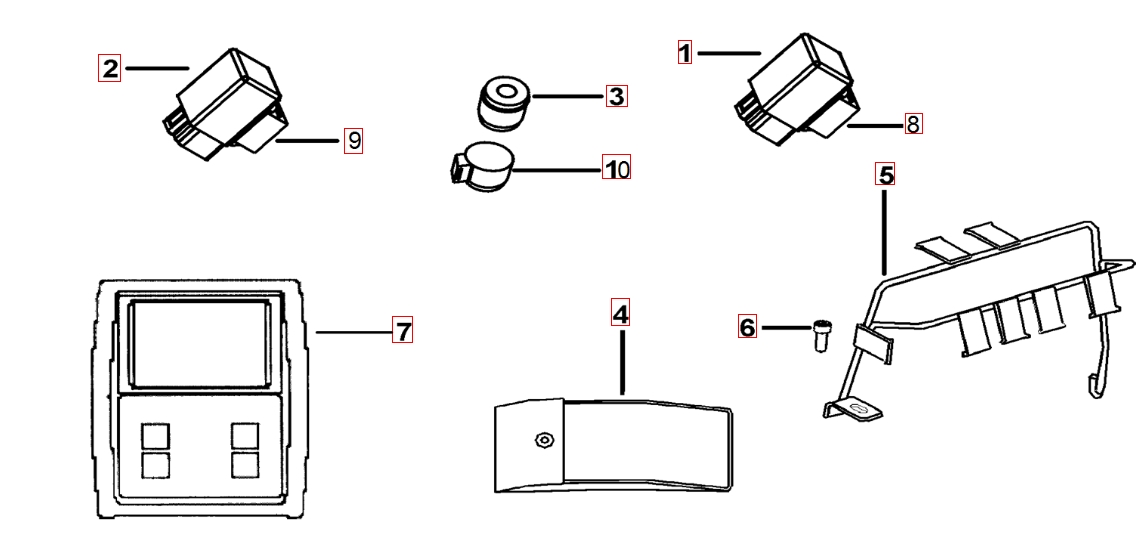 2
9
3
10
1
8
5
7
4
6