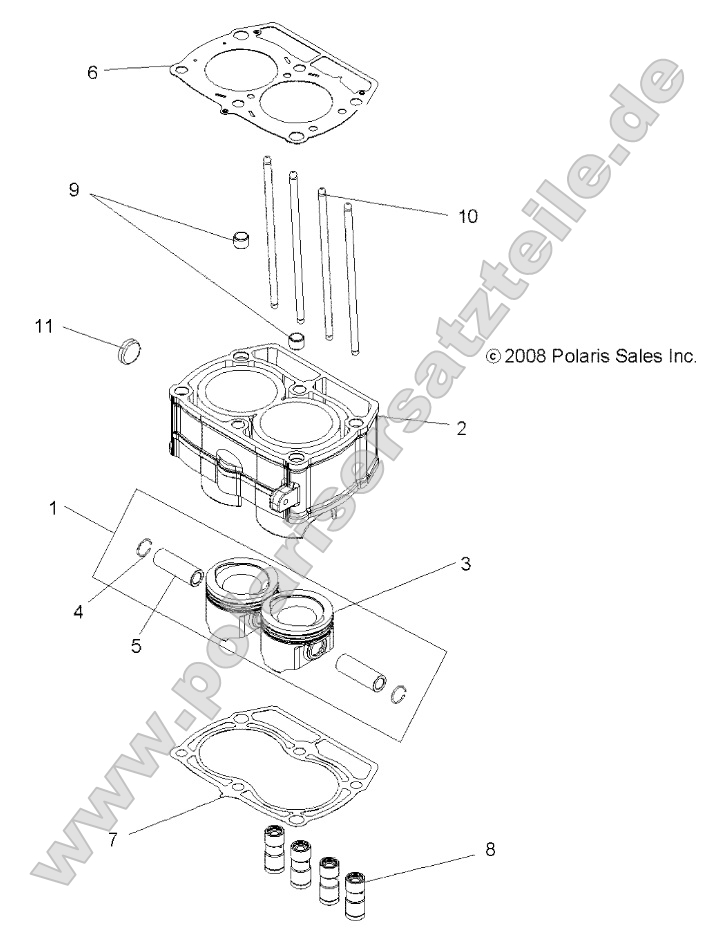 6

9

10

11

© 2008 Polaris Sales Inc.

2

1

3

4

5

7

8

www.polarisersatzteile.de