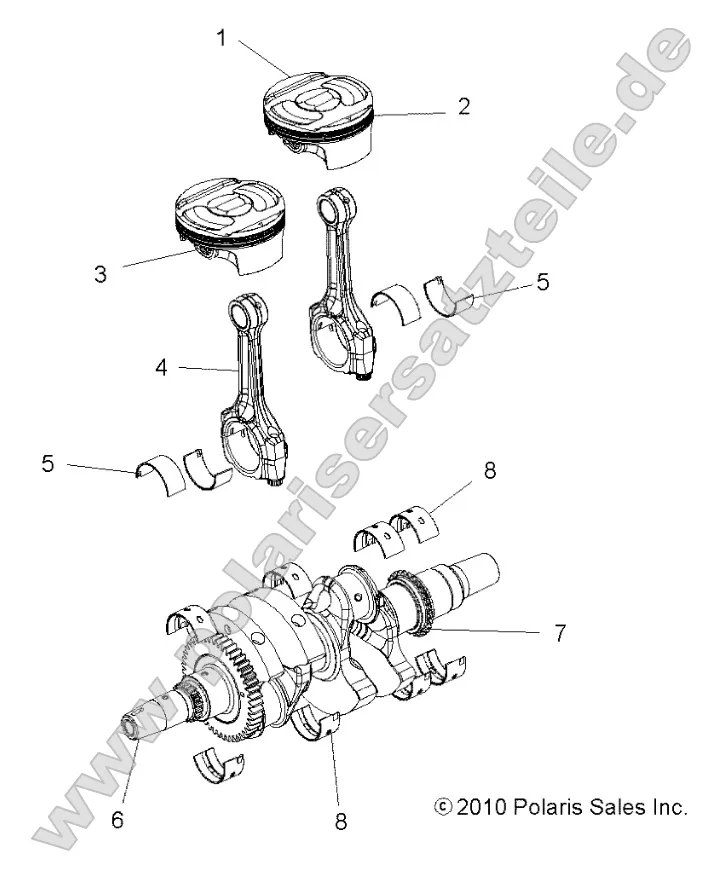 1
2
3
5
4
5
8
7
6
8
© 2010 Polaris Sales Inc.
www.polarisersatzteile.de