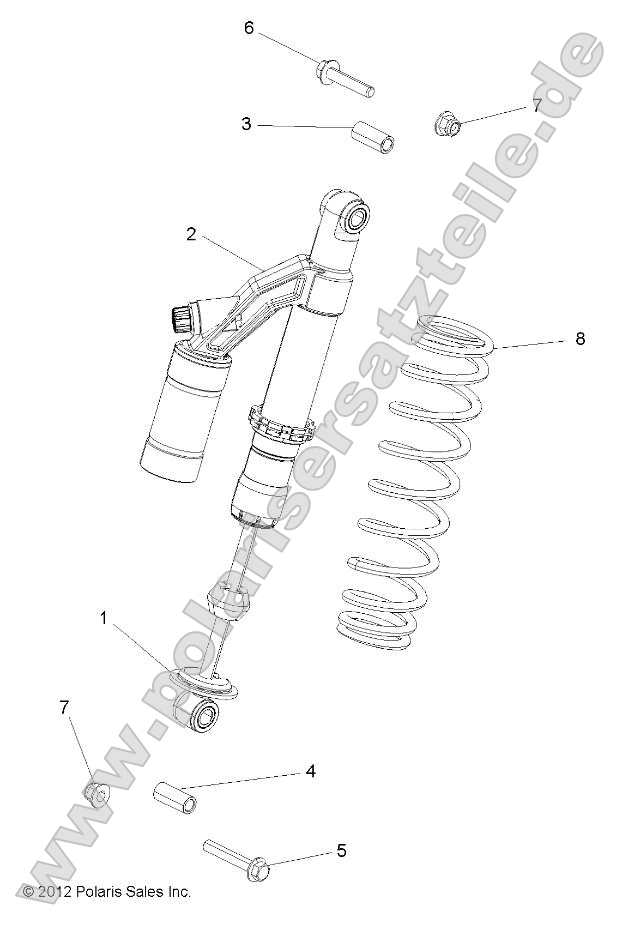 6

3

7

2

8

1

7

4

5

www.polarisersatzteile.de

© 2012 Polaris Sales Inc.