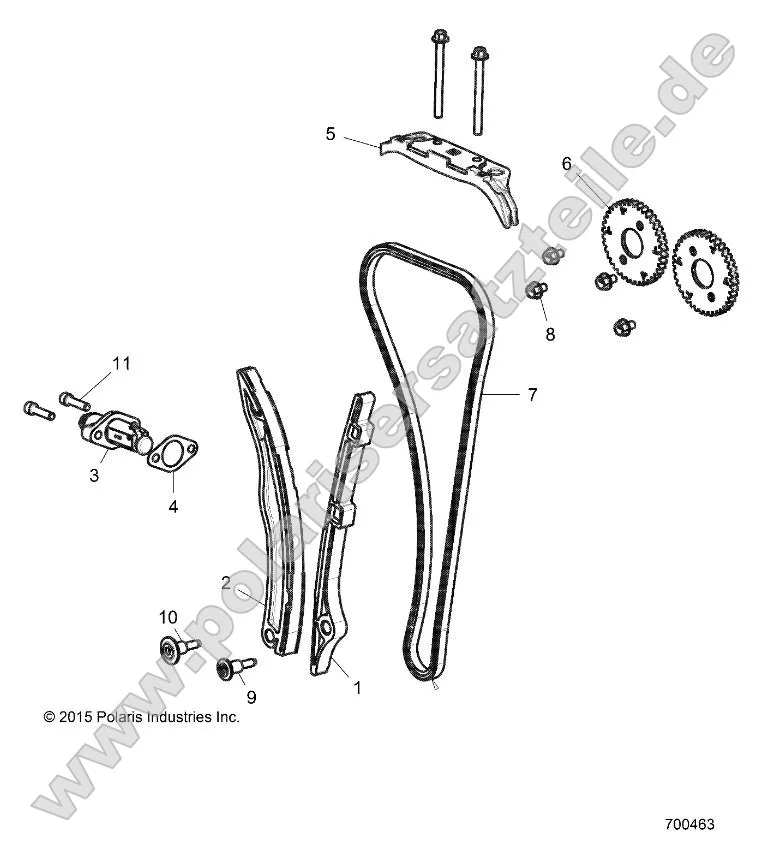 5
6
8
7
11
3
4
2
10
9
1
© 2015 Polaris Industries Inc.
www.polarisersatzteile.de
700463