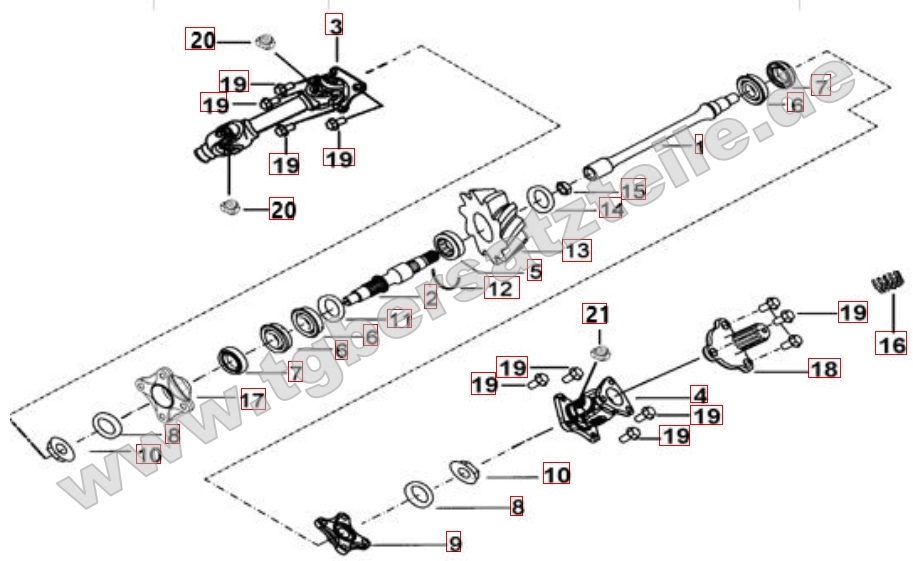 20
3
19
19
19
19
20
7
6
1
15
14
13
5
12
2
11
6
6
7
17
8
10
21
19
19
4
19
19
19
18
16
10
8
9
www.tgbersatzteile.de