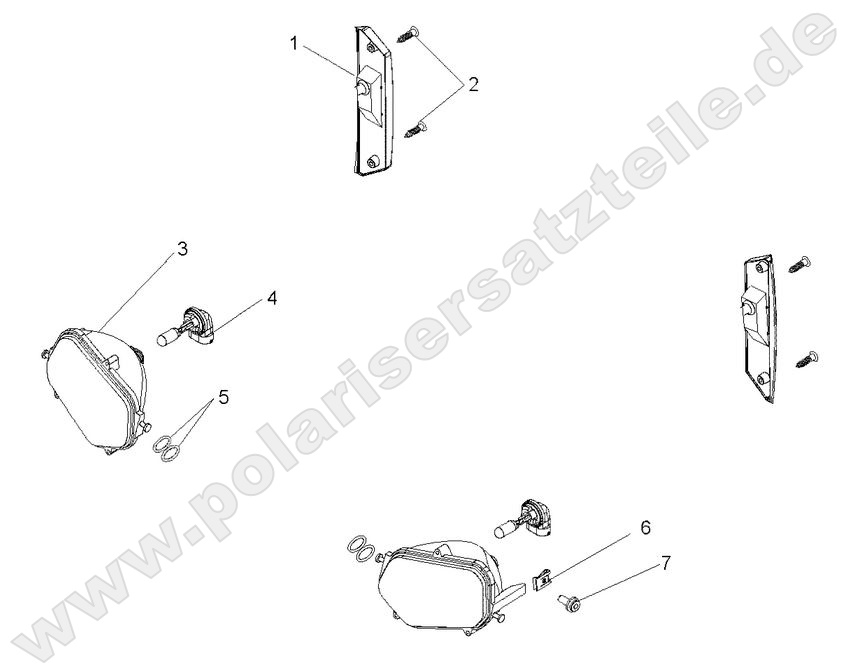 1
2
3
4
5
6
7
www.polarisersatzteile.de