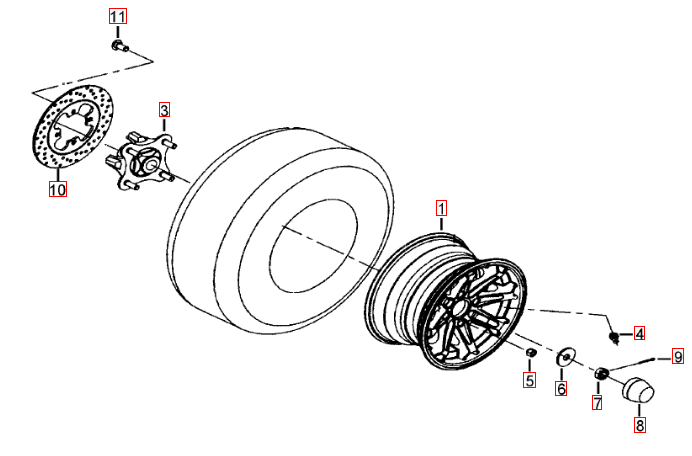 11
3
10
1
4
9
5
6
7
8