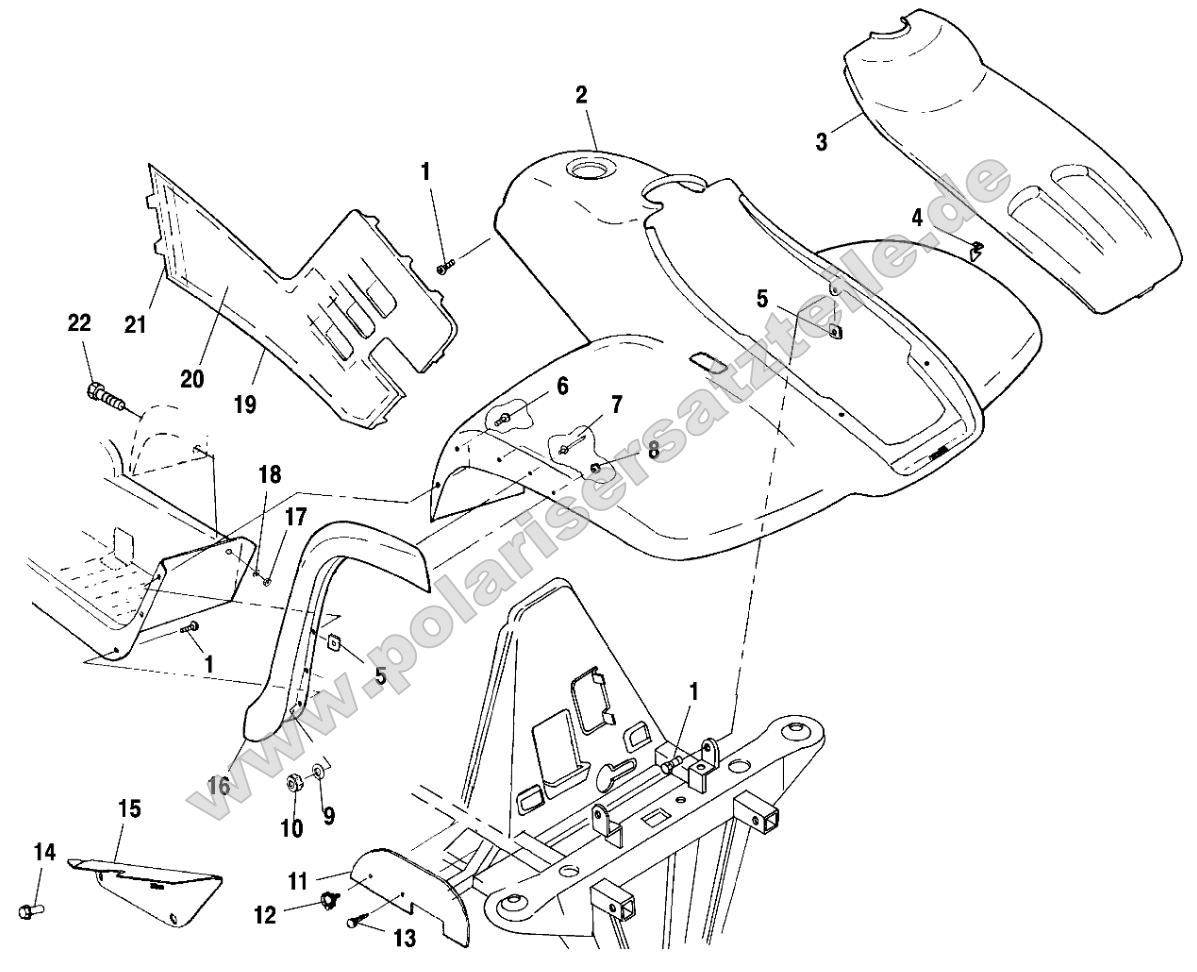 2
3
1
4
5
21
22
20
19
6
7
8
18
17
1
5
1
16
10
9
15
14
11
12
13
www.polarisersatzteile.de