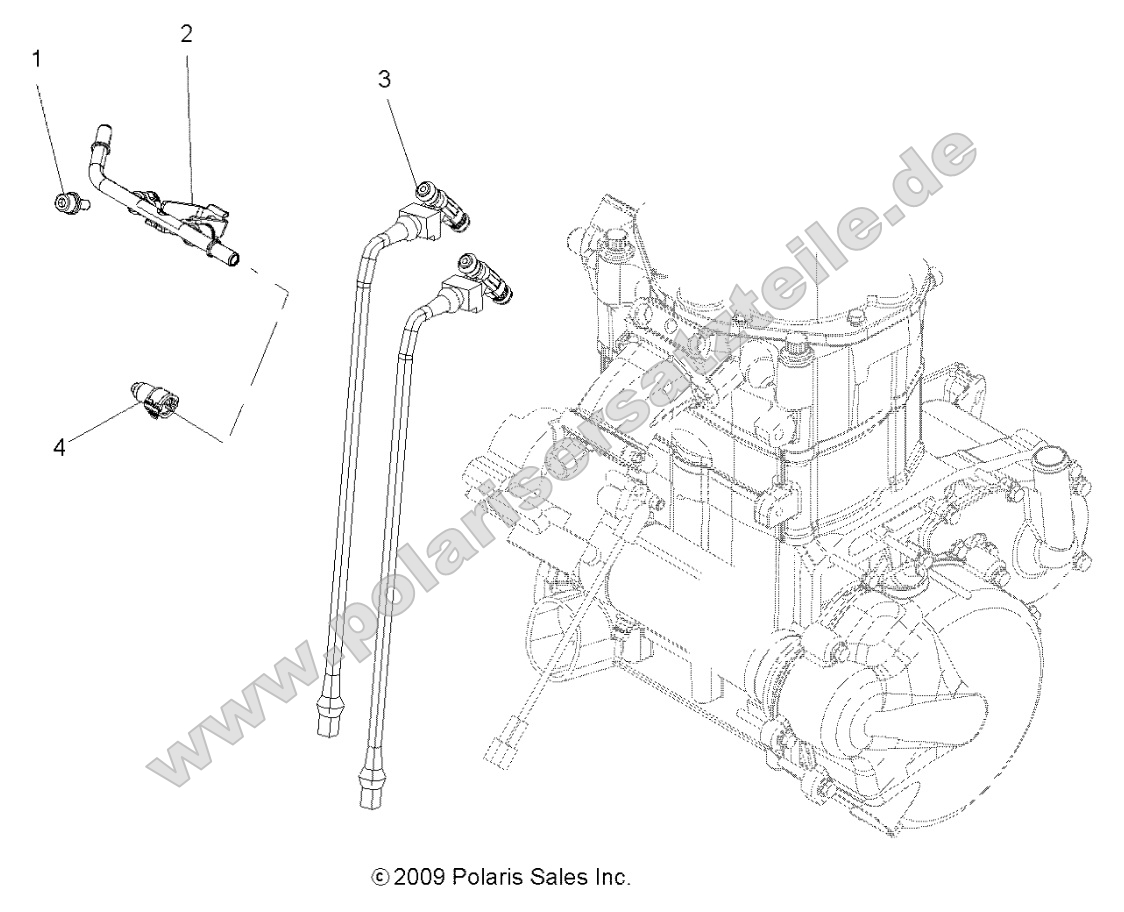 1
2
3
4

www.polarisersatzteile.de

© 2009 Polaris Sales Inc.