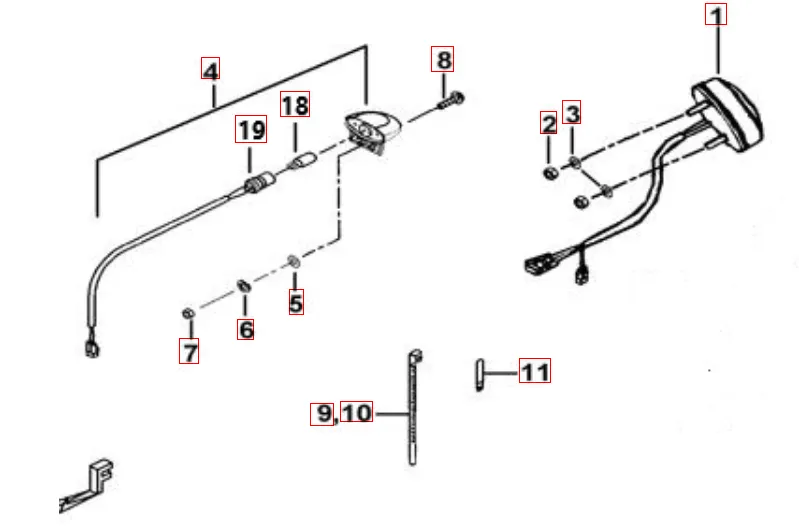 1
4
8
18
19
2
3
5
6
7
11
9,10