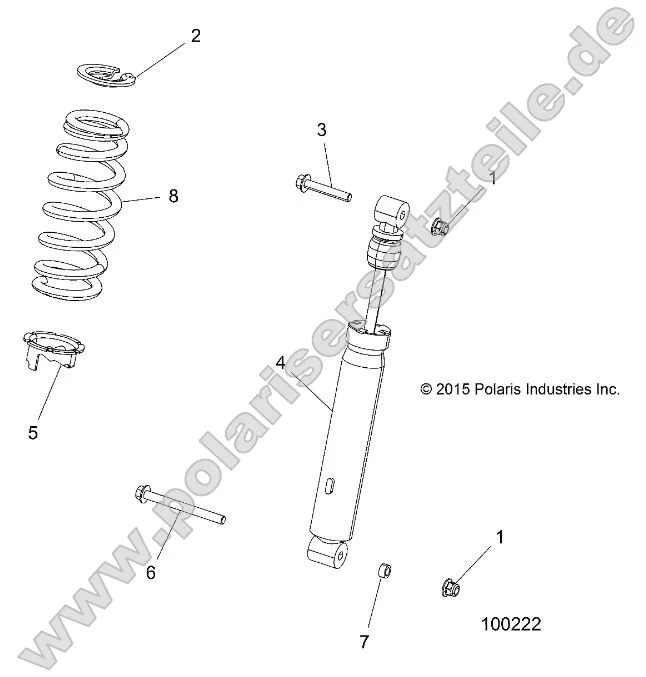 2

3

1

8

4

© 2015 Polaris Industries Inc.

5

6

1

7

100222

www.polarisersatzteile.de