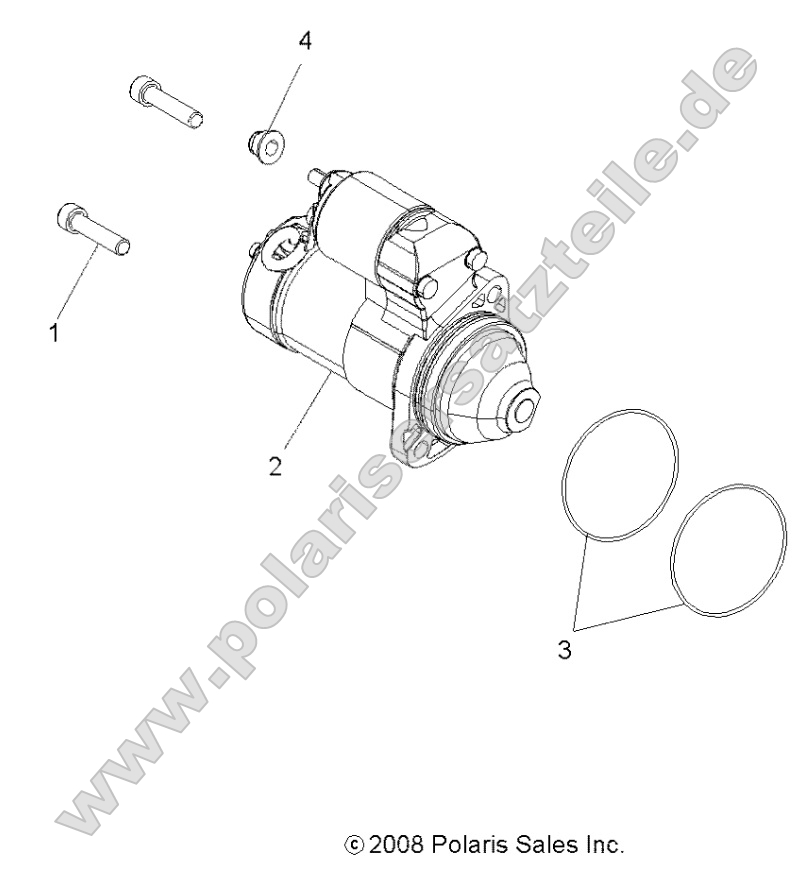 4

1

2

3

www.polaris-ersatzteile.de

© 2008 Polaris Sales Inc.