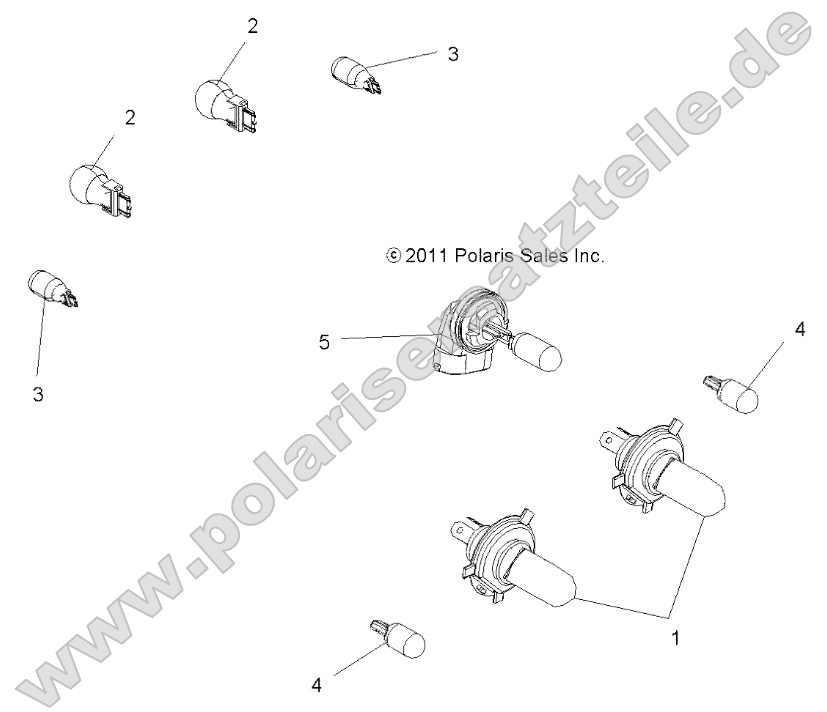 2
3
2
© 2011 Polaris Sales Inc.
3
5
4
1
4
www.polarisersatzteile.de