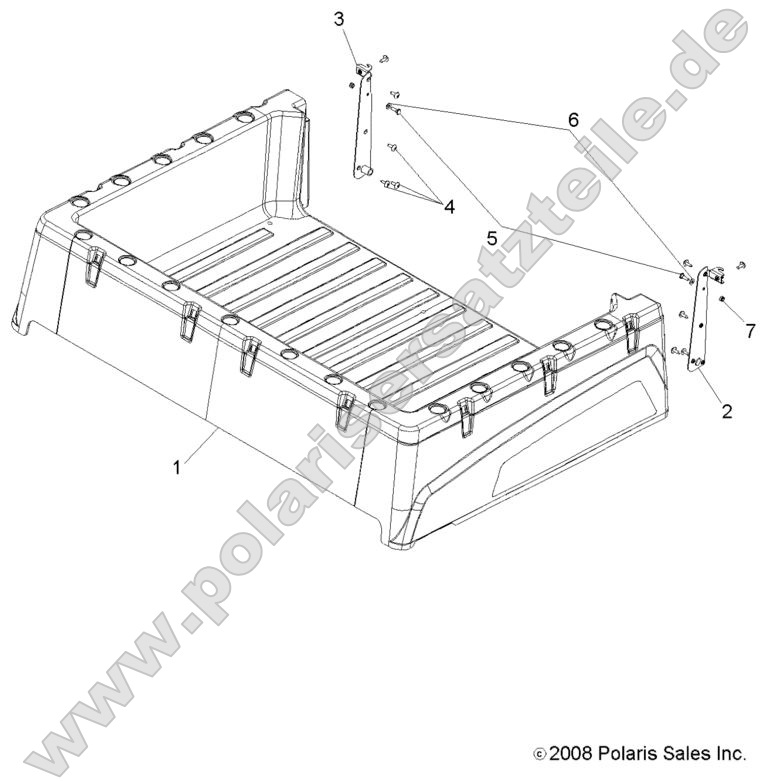 3
6
4
5
7
2
1
www.polarisersatzteile.de
© 2008 Polaris Sales Inc.