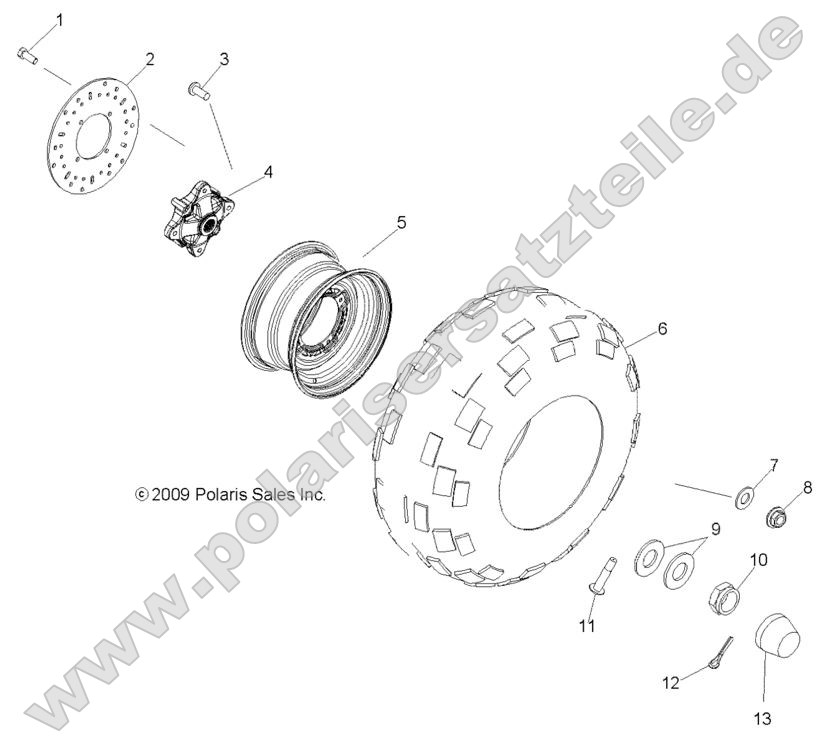 1
2
3
4
5
6
© 2009 Polaris Sales Inc.
7
8
9
10
11
12
13
www.polarisersatzteile.de