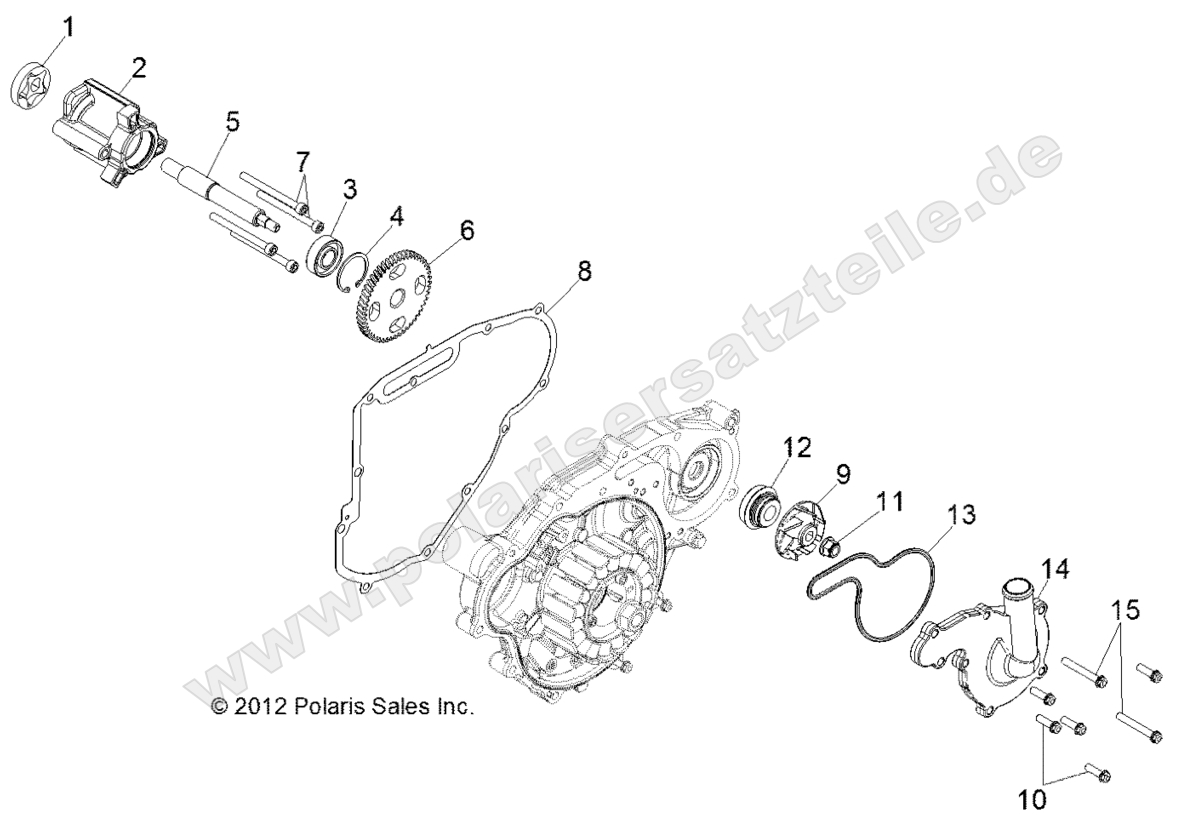 1
2
5
7
3
4
6
8
12
9
11
13
14
15
10

www.polarisersatzteile.de

© 2012 Polaris Sales Inc.