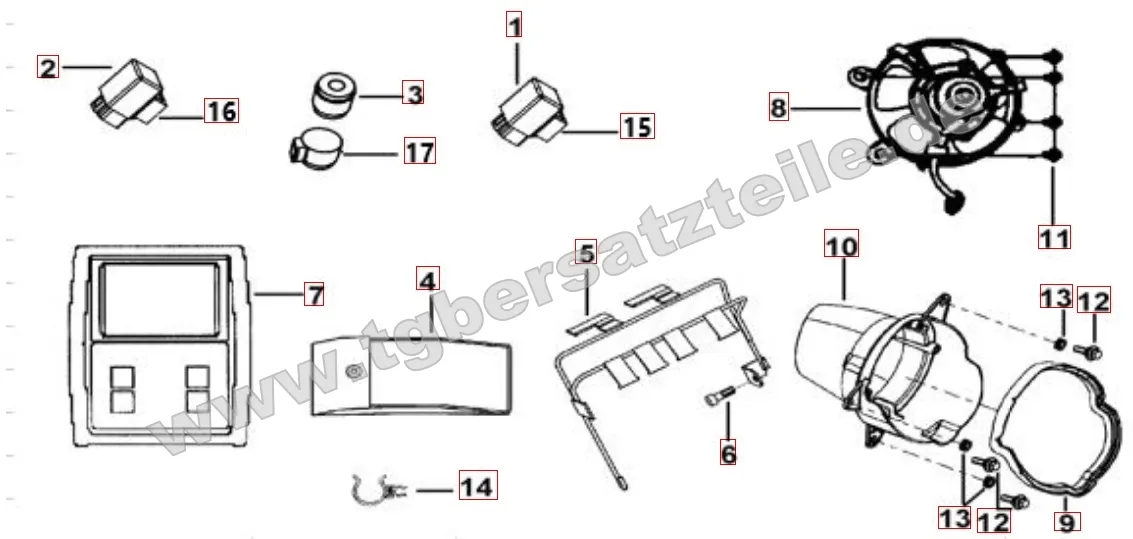 2
16
3
17
1
15
8
11
7
4
5
6
10
13
12
14
13
12
9
www.tgbersatzteile.de