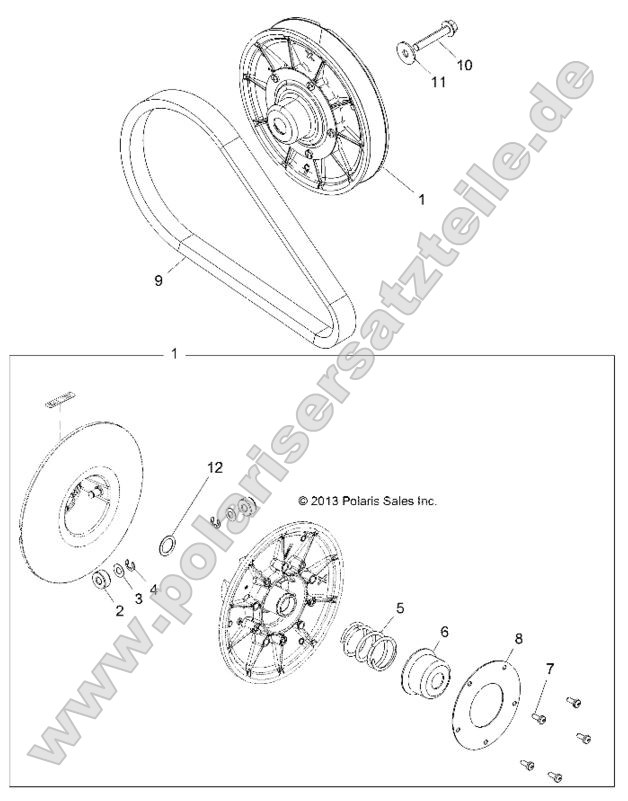 10
11
1
9
1
12
© 2013 Polaris Sales Inc.
2
3
4
5
6
8
7
www.polarisersatzteile.de