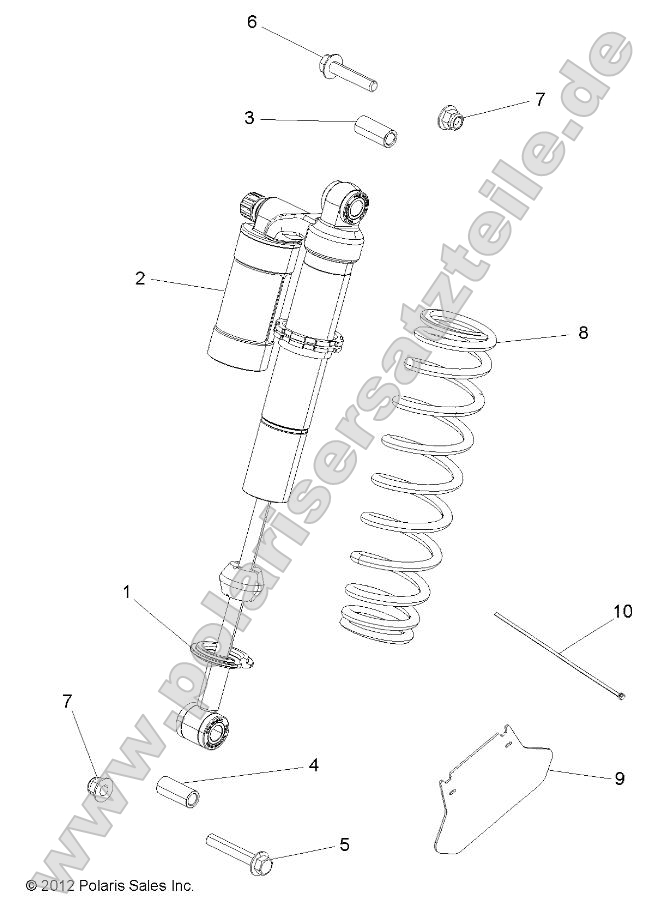 6
3
7
2
8
1
10
7
4
9
5
www.polarisersatzteile.de
© 2012 Polaris Sales Inc.