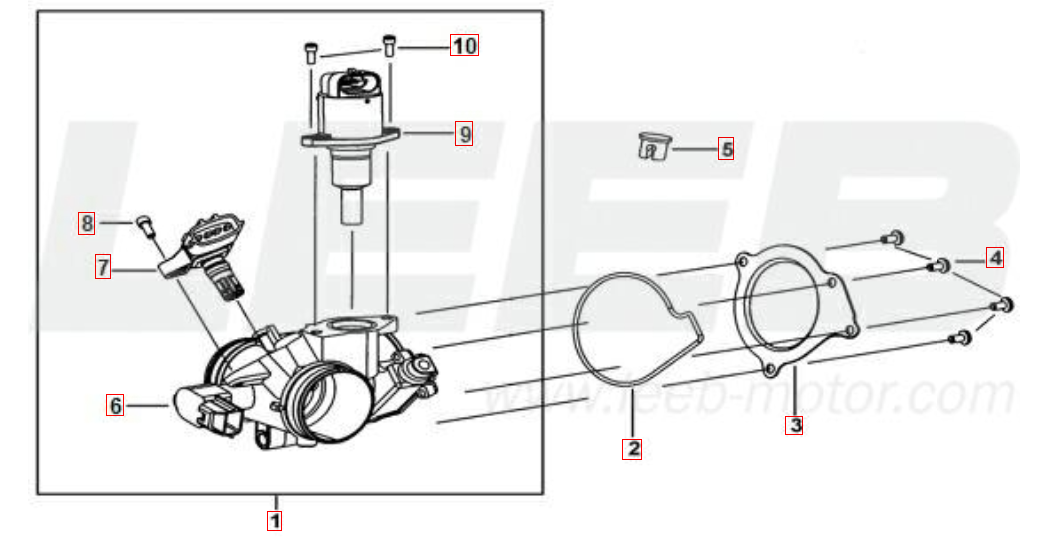 10
9
5
8
7
4
6
2
3
1
LEEB
www.leeb-motor.com