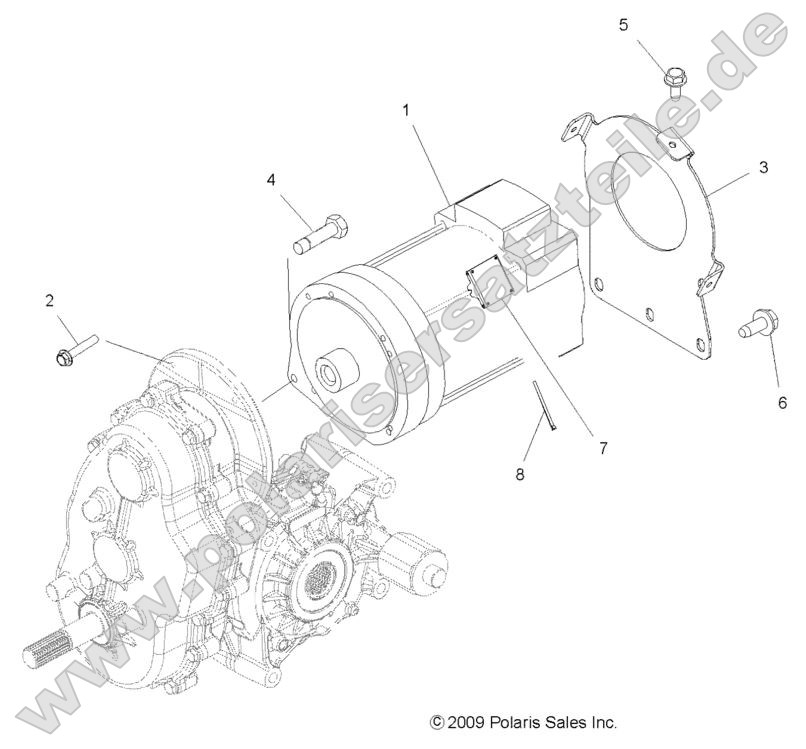 5
1
3
4
2
6
7
8
www.polarisersatzteile.de
© 2009 Polaris Sales Inc.