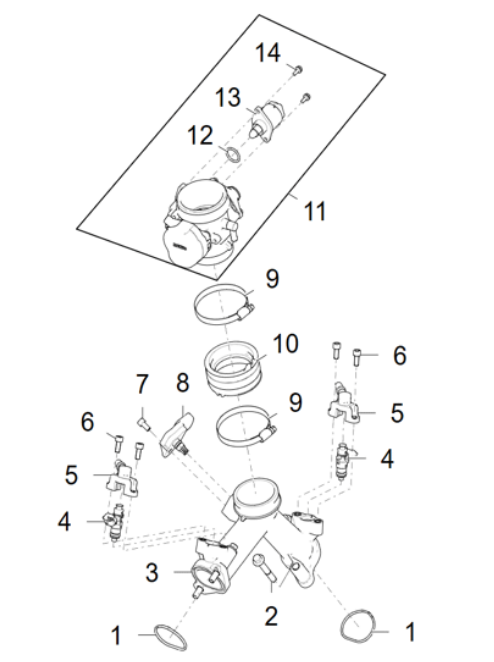 14
13
12
11
9
10
6
7
8
9
5
6
4
5
4
3
2
1
1