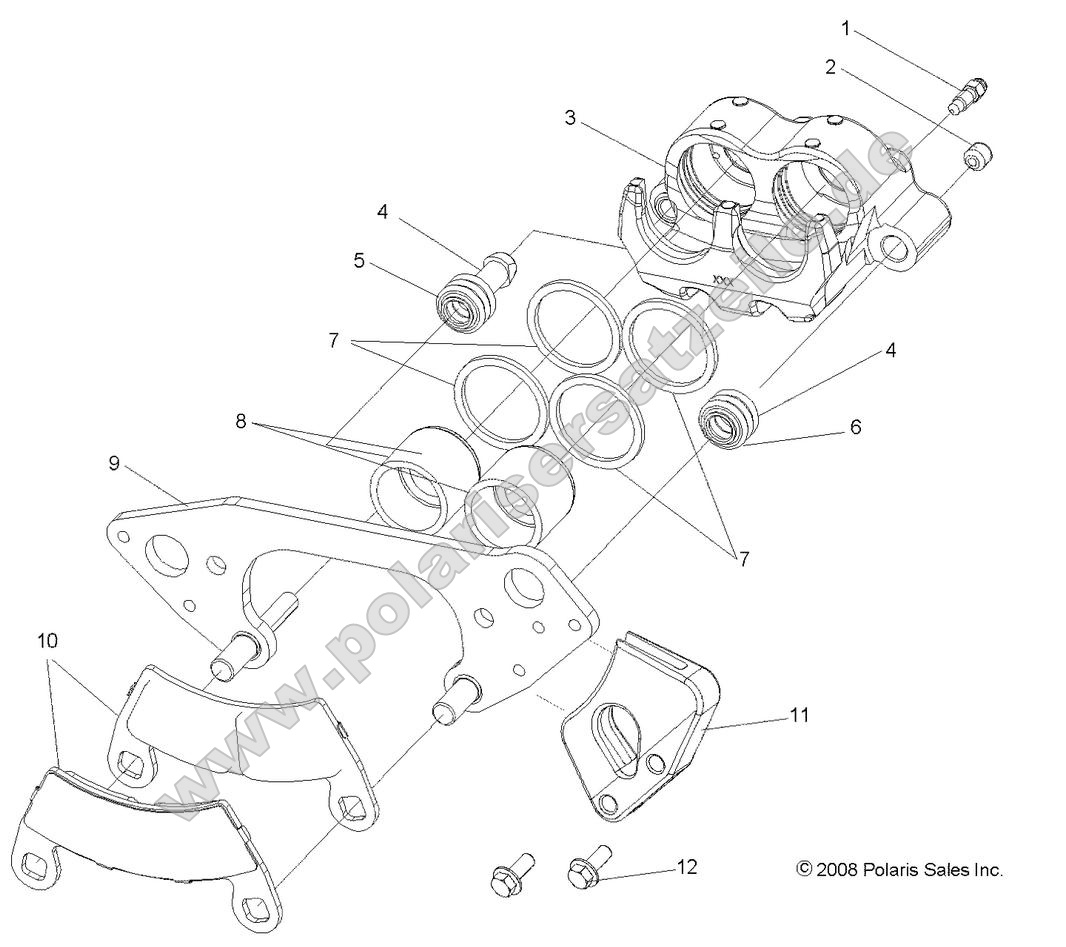 1
2
3
4
5
XXX
7
4
6
8
9
7
10
11
12
© 2008 Polaris Sales Inc.
www.polarisersatzteile.de