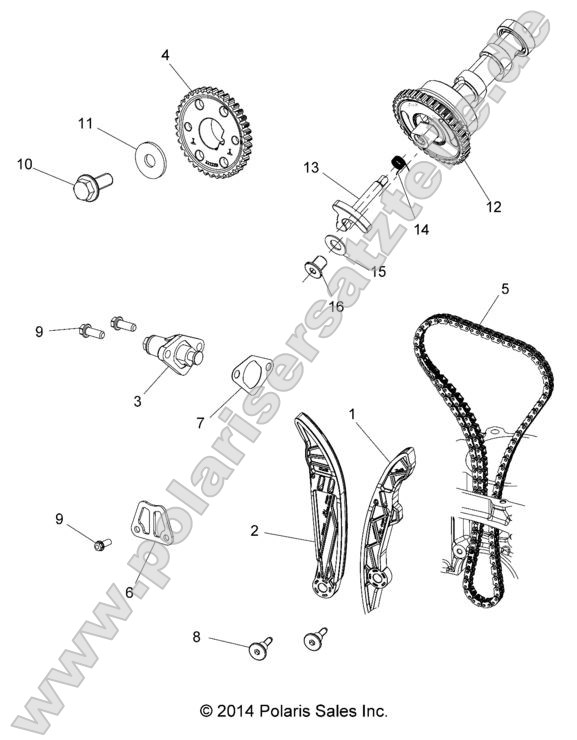 4
11
10
13
12
14
15
16
5
9
3
7
1
2
9
6
8
www.polarisersatzteile.de
© 2014 Polaris Sales Inc.