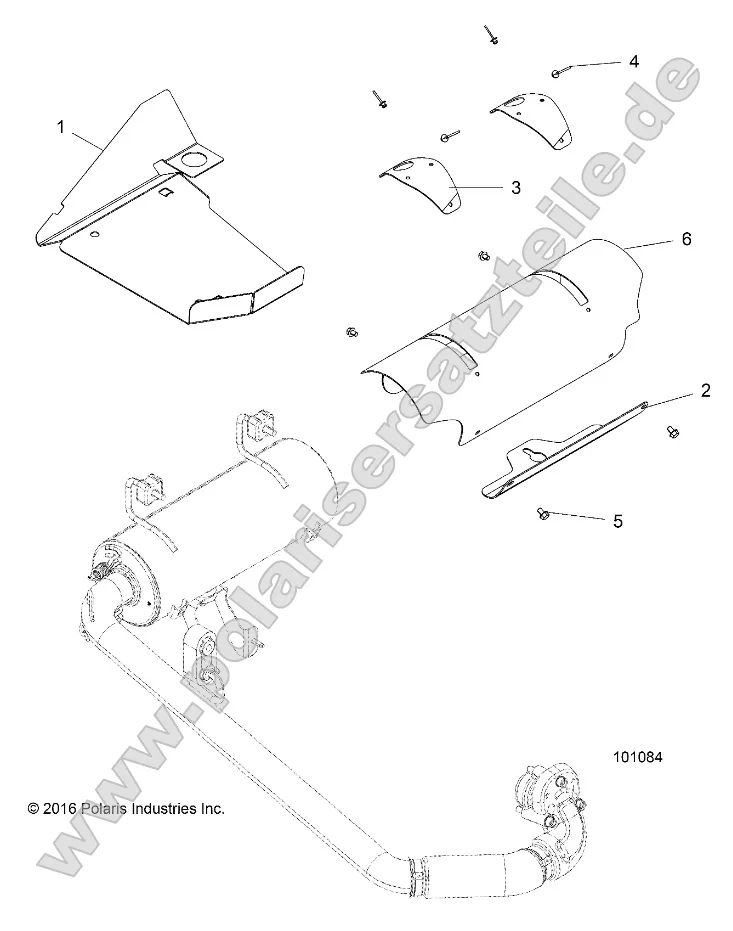 1

4

3

6

2

5

101084

© 2016 Polaris Industries Inc.

www.polarisersatzteile.de