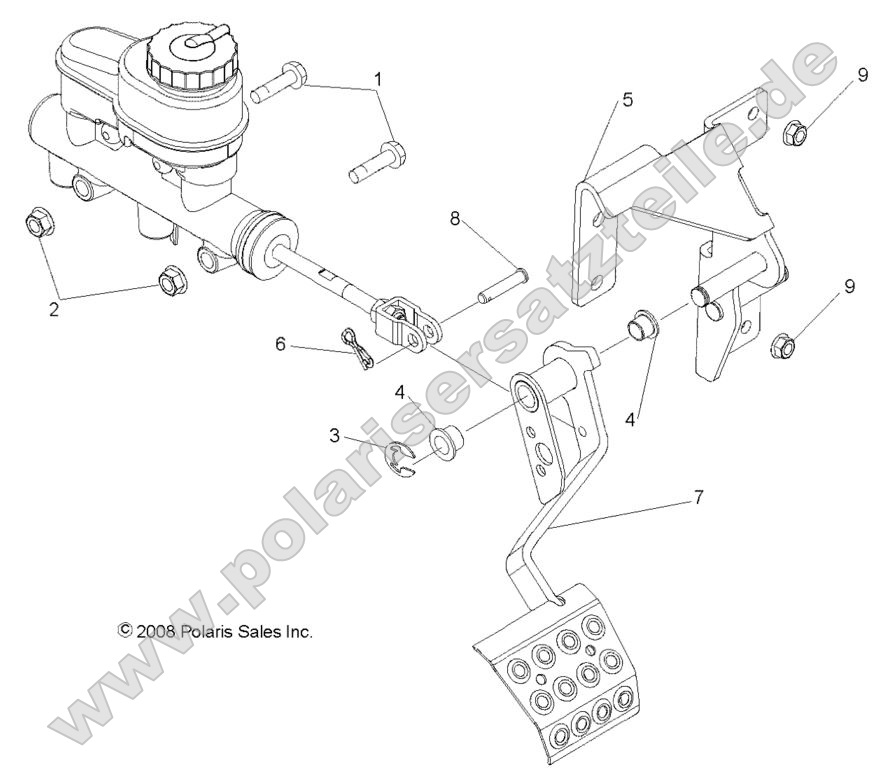 1
5
9
2
8
9
6
4
4
3
7
© 2008 Polaris Sales Inc.
www.polarisersatzteile.de