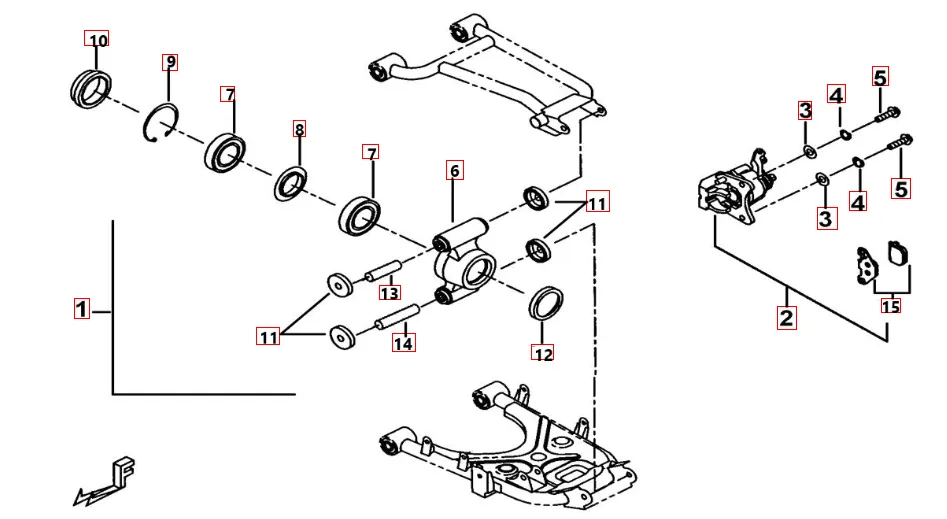 10
9
7
8
7
6
11
1
13
11
14
12
3
4
5
3
4
5
2
15
F