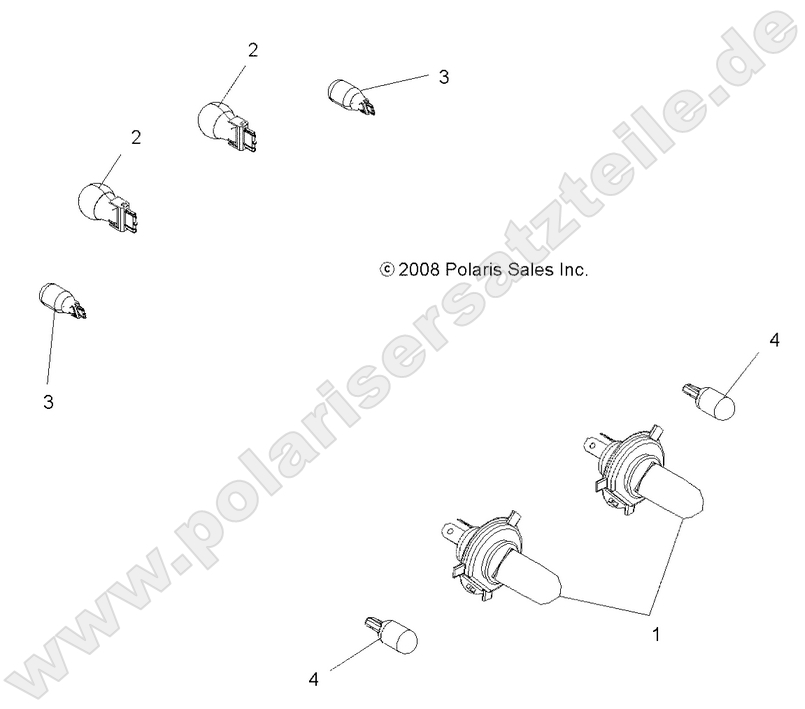 2
3
2
© 2008 Polaris Sales Inc.
3
4
1
4
www.polarisersatzteile.de