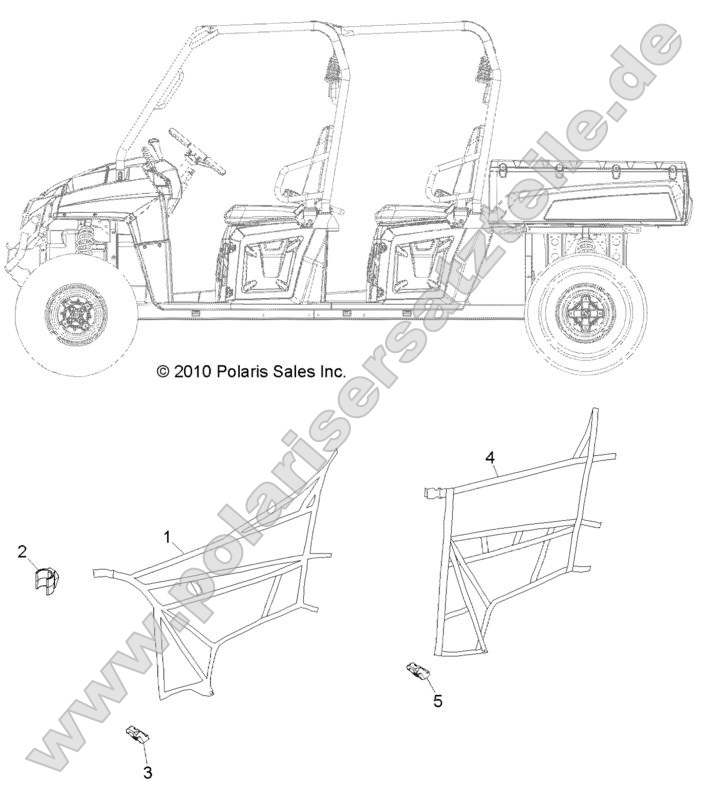 © 2010 Polaris Sales Inc.

www.polarisersatzteile.de

4

1

2

5

3